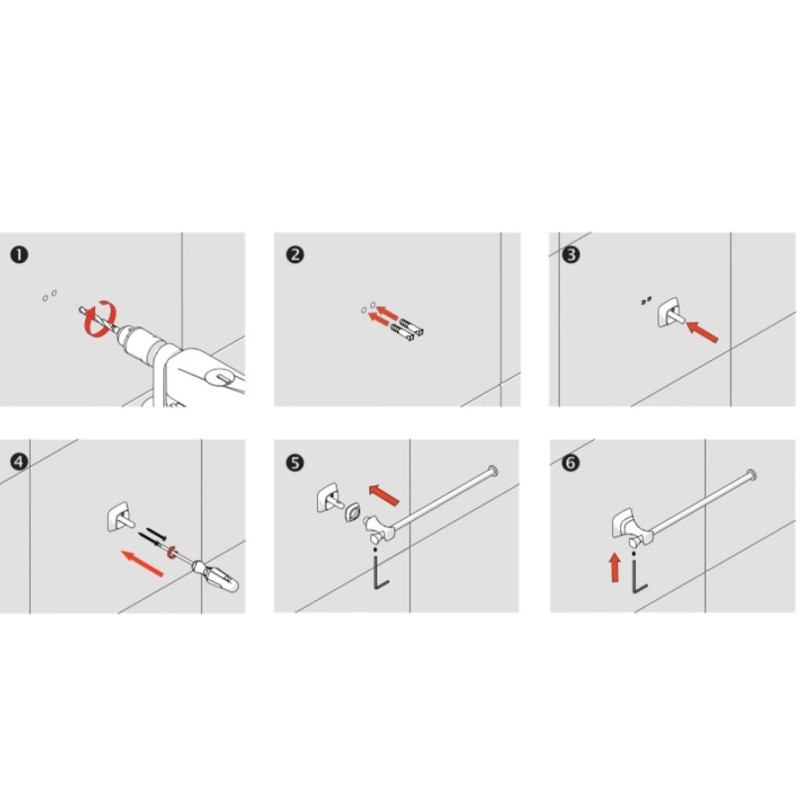 1

2

3

4

5

6