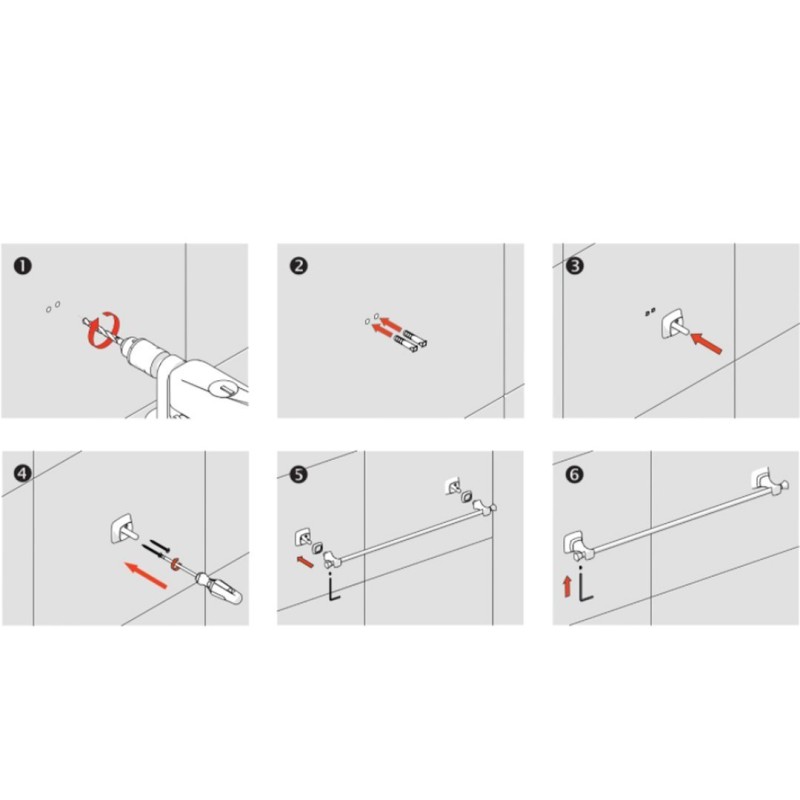 ❶

❷

❸

❹

❺

❻