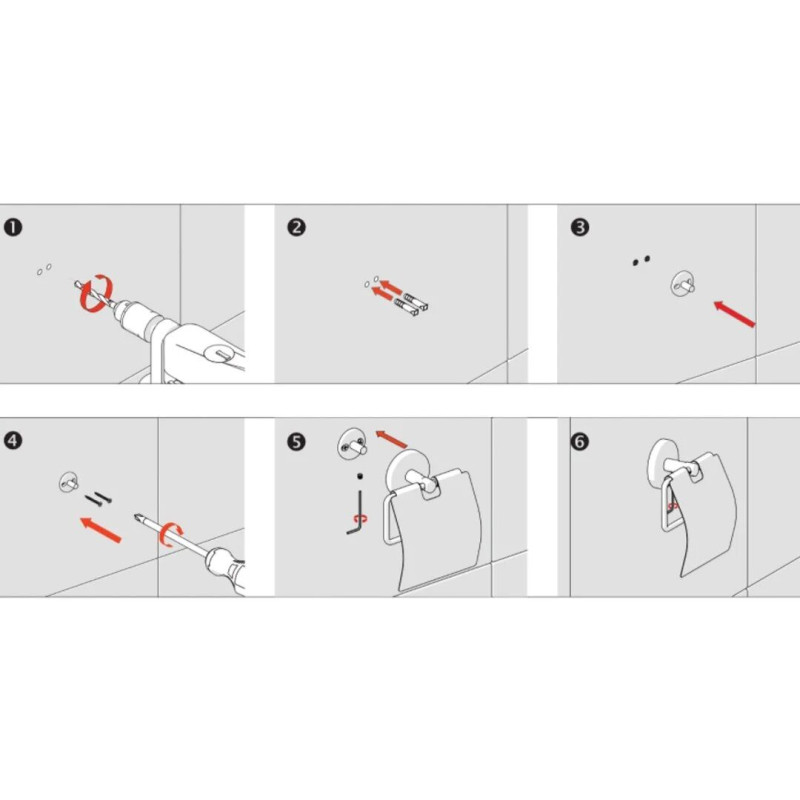 1

2

3

4

5

6