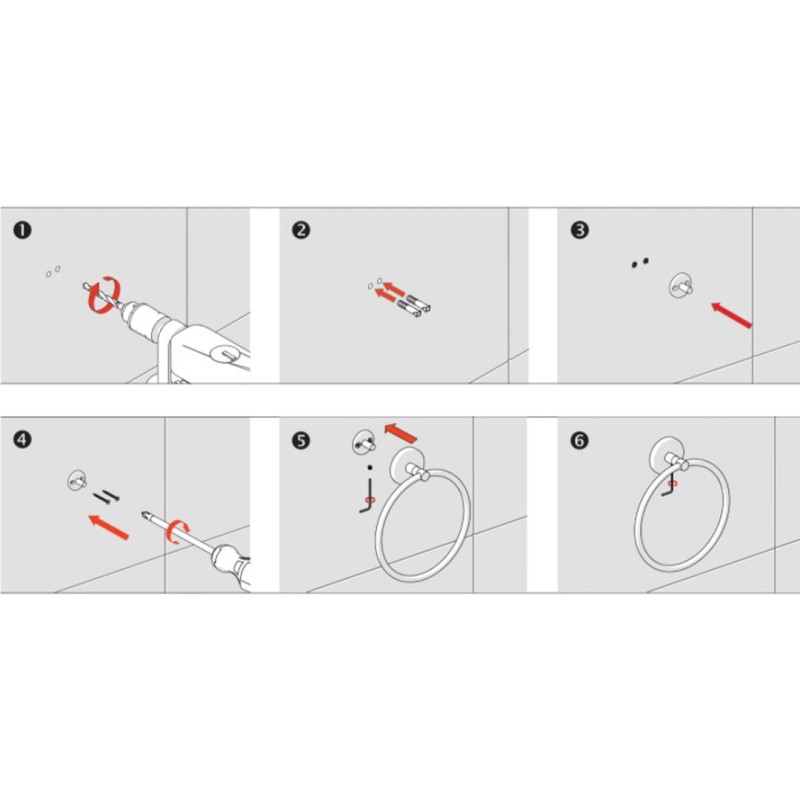 1

2

3

4

5

6