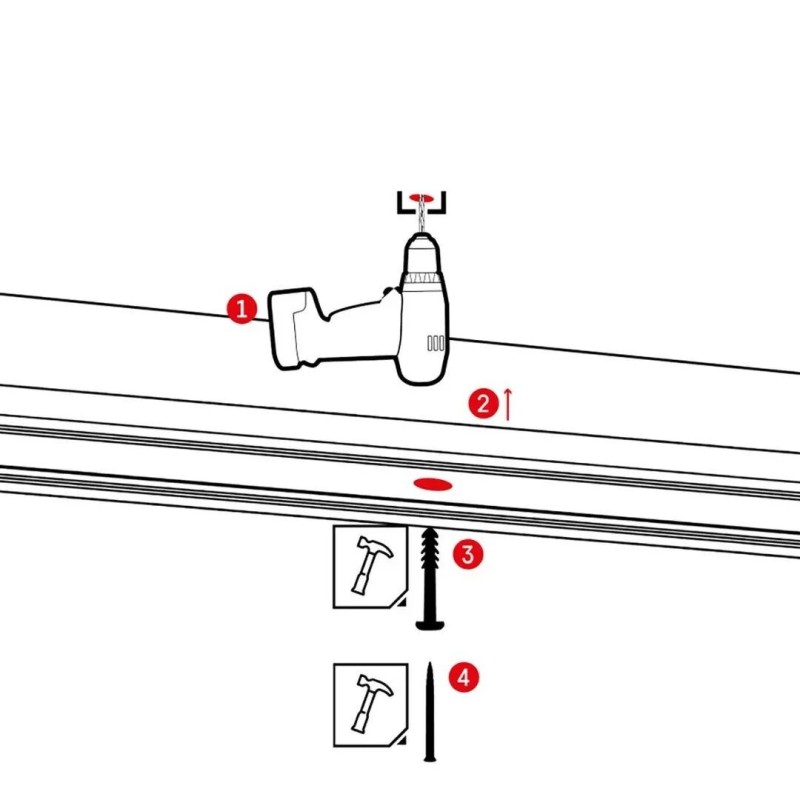 1
2
3
4