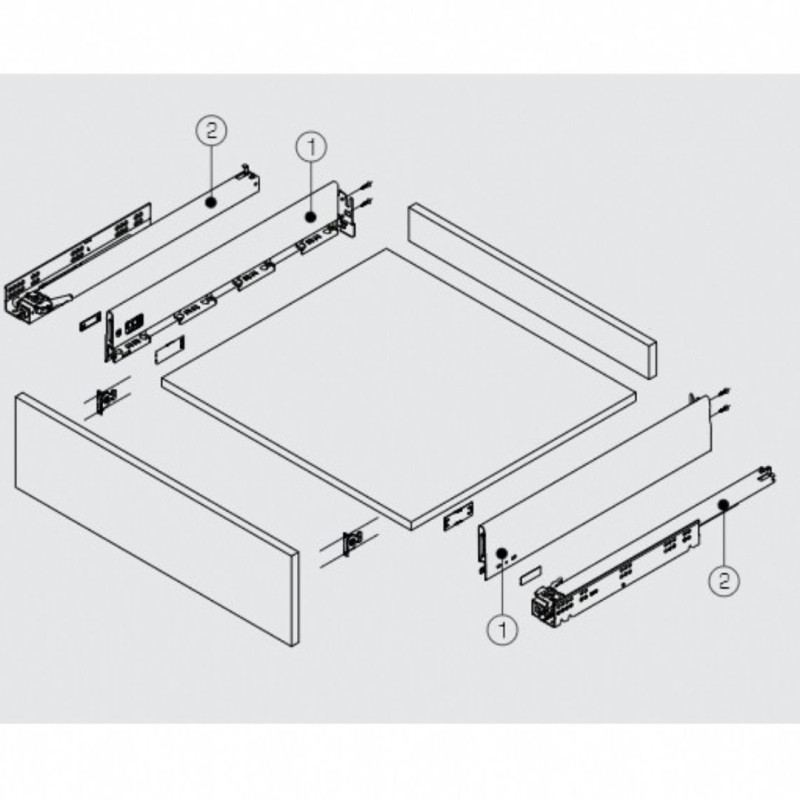 2
1
1
2